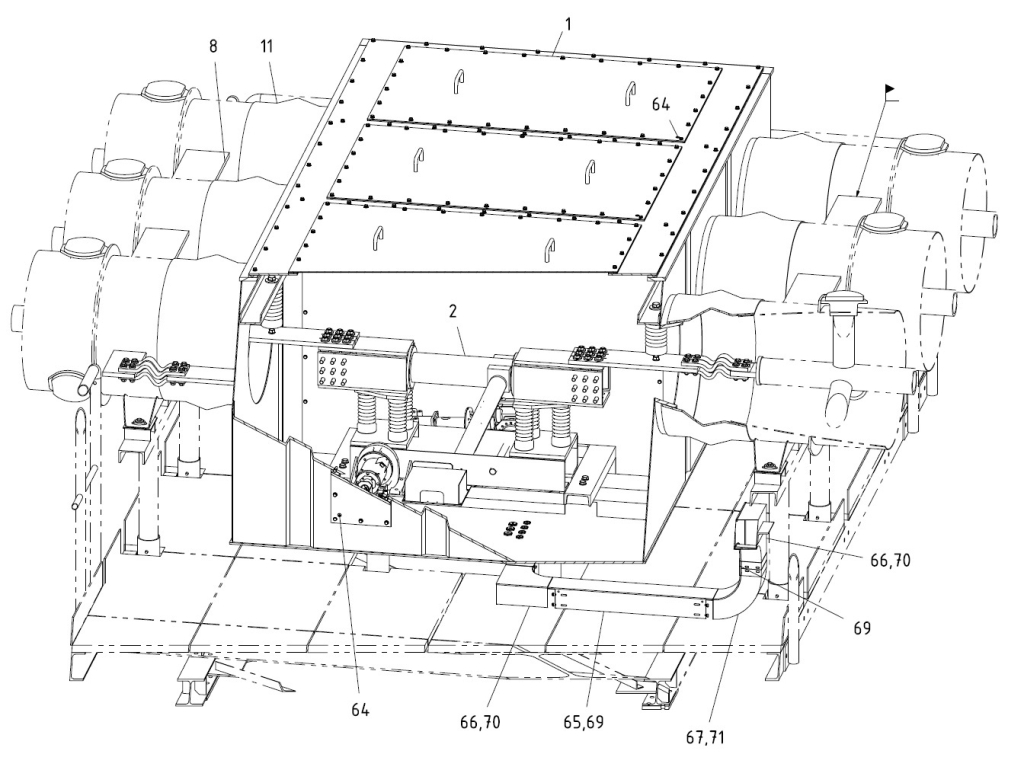 8
11
1
64
2
66,70
69
64
66,70
65,69
67,71